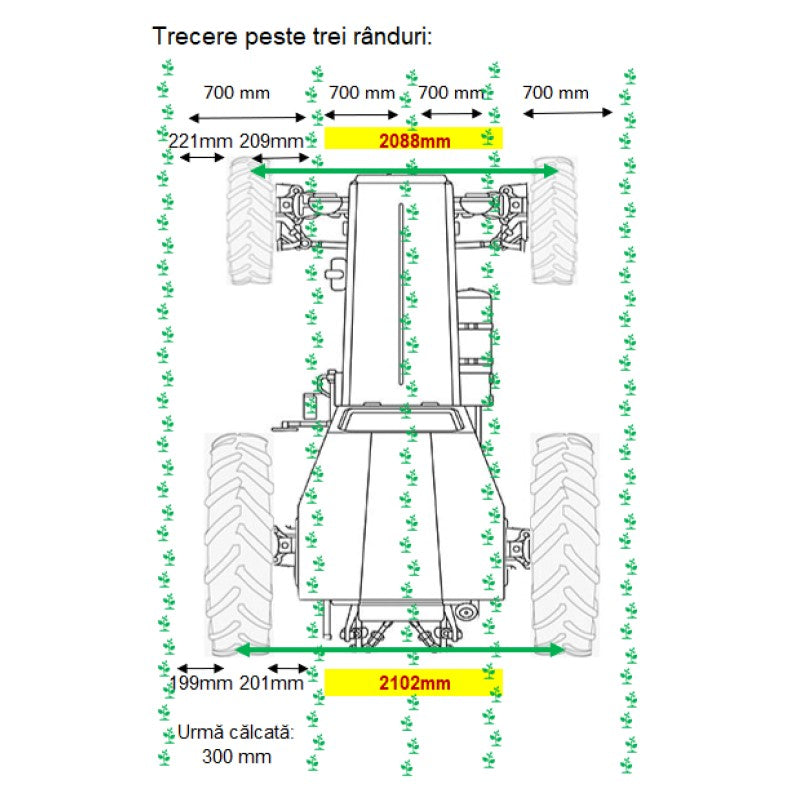 Trecere peste trei rânduri:

700 mm 700 mm 700 mm 700 mm

221mm 209mm 2088mm

199mm 201mm 2102mm

Urmă călcată:
300 mm