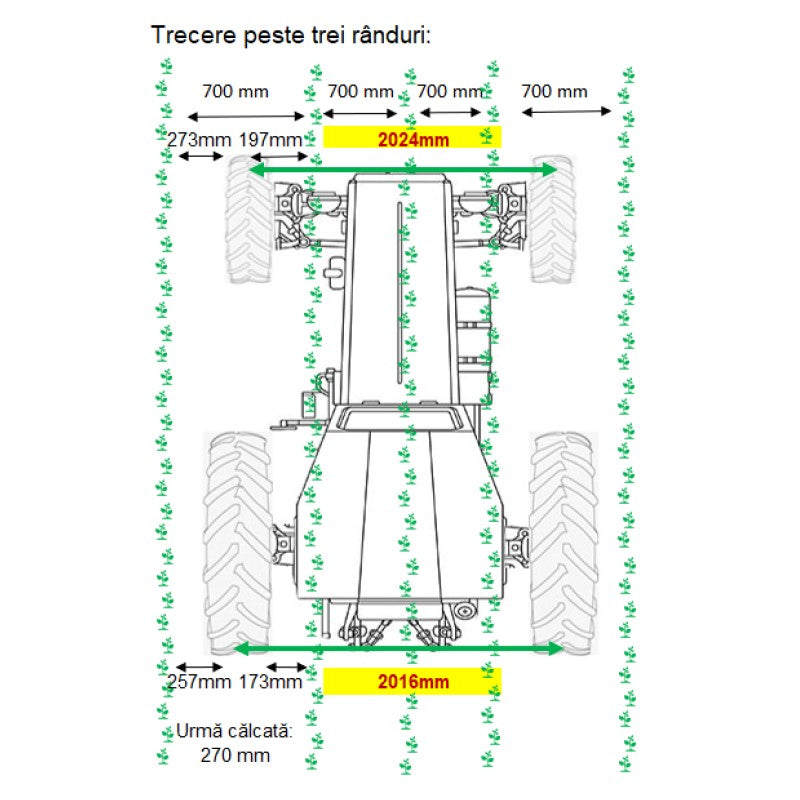 Trecere peste trei rânduri:

700 mm
700 mm
700 mm
700 mm

273mm 197mm
2024mm

257mm 173mm
2016mm

Urmă călcată:
270 mm